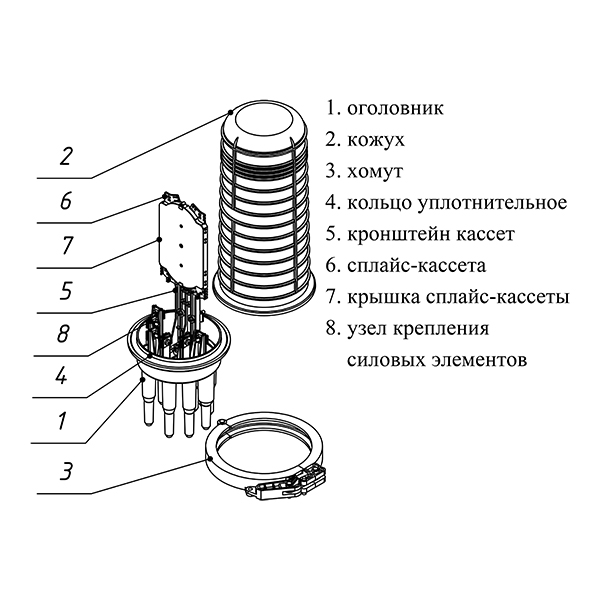 2

6

7

5

8

4

1

3

1. оголовник
2. кожух
3. хомут
4. кольцо уплотнительное
5. кронштейн кассет
6. сплайс-кассета
7. крышка сплайс-кассеты
8. узел крепления силовых элементов