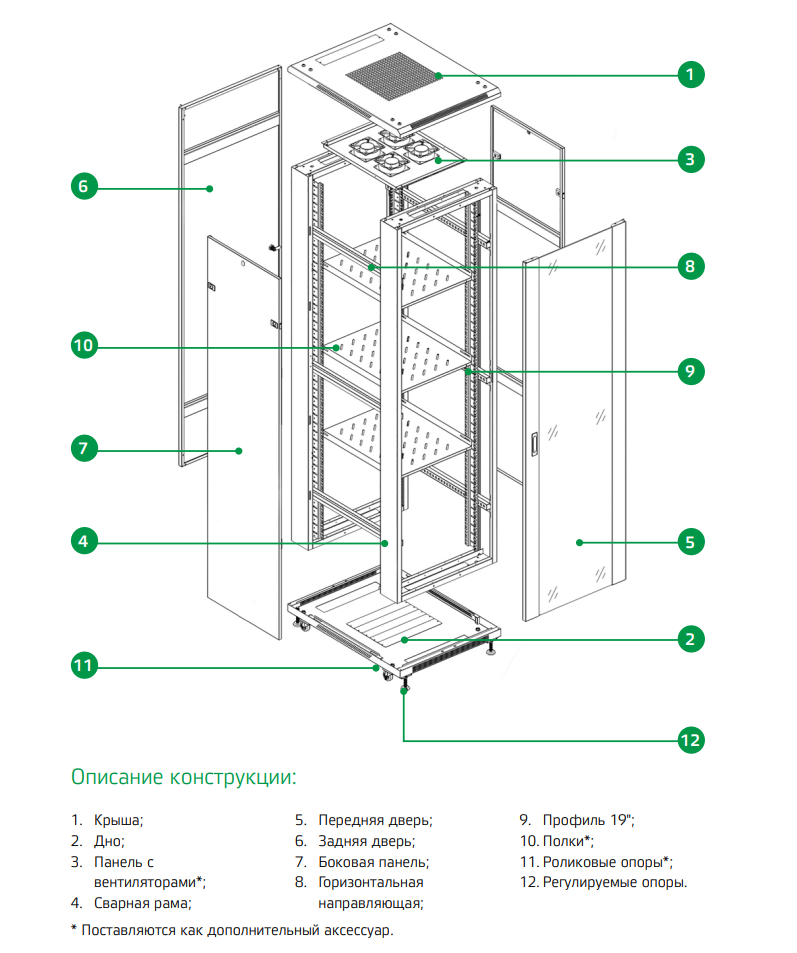 1

3

6

8

10

9

7

4

5

2

11

12

Описание конструкции:

1. Крыша;
2. Дно;
3. Панель с вентиляторами*;
4. Сварная рама;

5. Передняя дверь;
6. Задняя дверь;
7. Боковая панель;
8. Горизонтальная направляющая;

9. Профиль 19";
10. Полки*;
11. Роликовые опоры*;
12. Регулируемые опоры.

* Поставляются как дополнительный аксессуар.